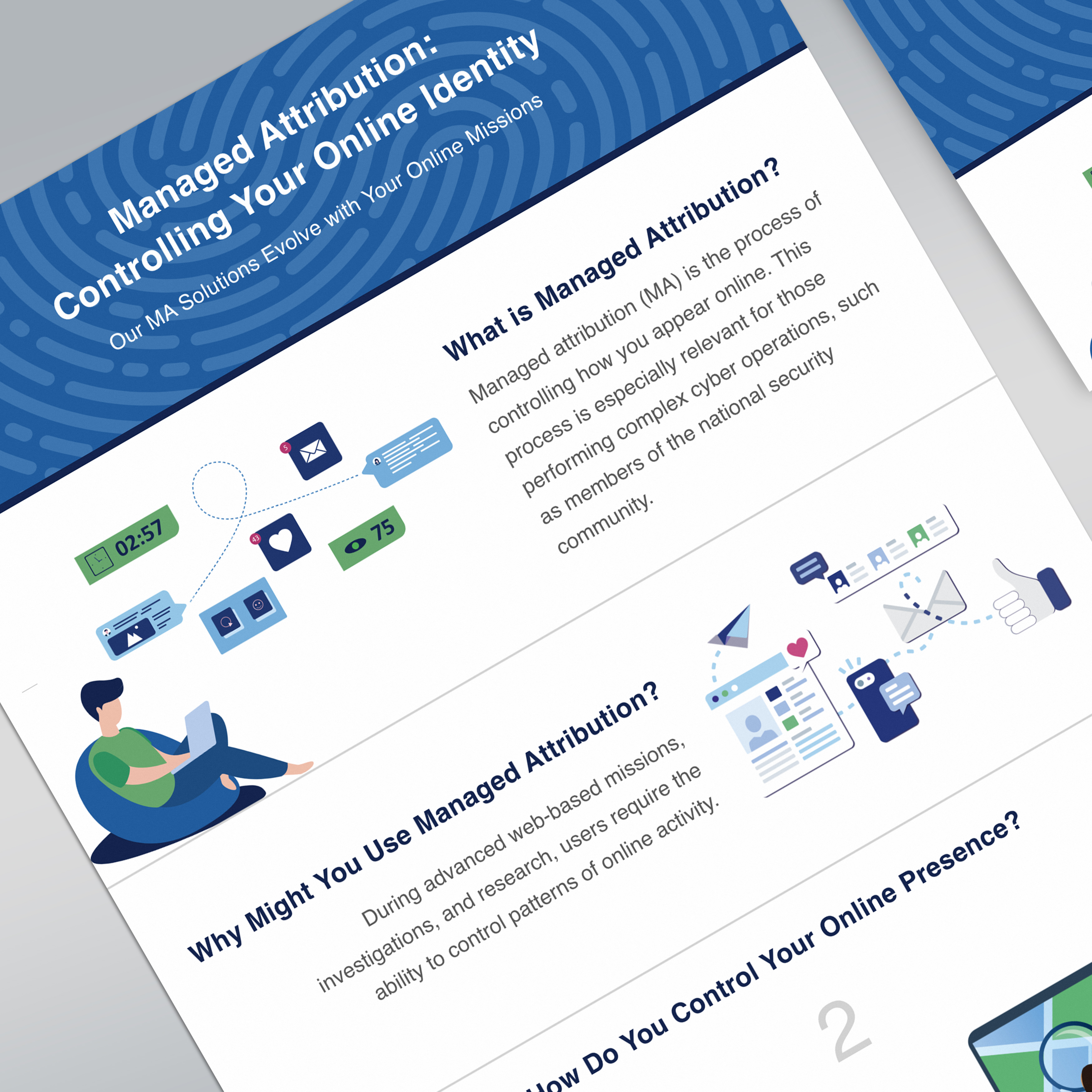 Managed Attribution:
Controlling Your Online Identity

Our MA Solutions Evolve with Your Online Missions

What is Managed Attribution?

Managed attribution (MA) is the process of controlling how you appear online. This process is especially relevant for those performing complex cyber operations, such as members of the national security community.

5

02:57

43

75

Why Might You Use Managed Attribution?

During advanced web-based missions, investigations, and research, users require the ability to control patterns of online activity.

How Do You Control Your Online Presence?

2